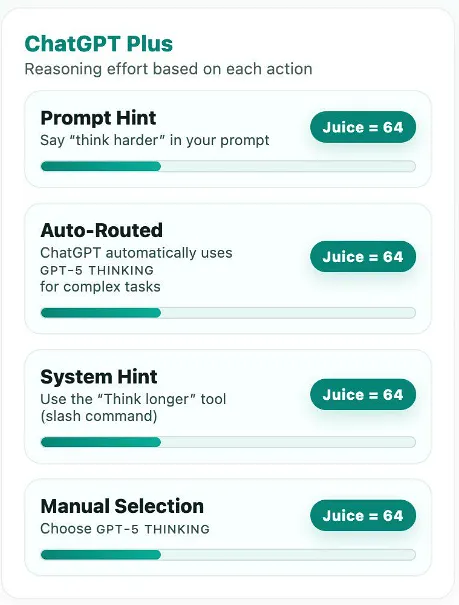 ChatGPT Plus
Reasoning effort based on each action

Prompt Hint
Say "think harder" in your prompt
Juice = 64

Auto-Routed
ChatGPT automatically uses GPT-5 THINKING for complex tasks
Juice = 64

System Hint
Use the "Think longer" tool (slash command)
Juice = 64

Manual Selection
Choose GPT-5 THINKING
Juice = 64